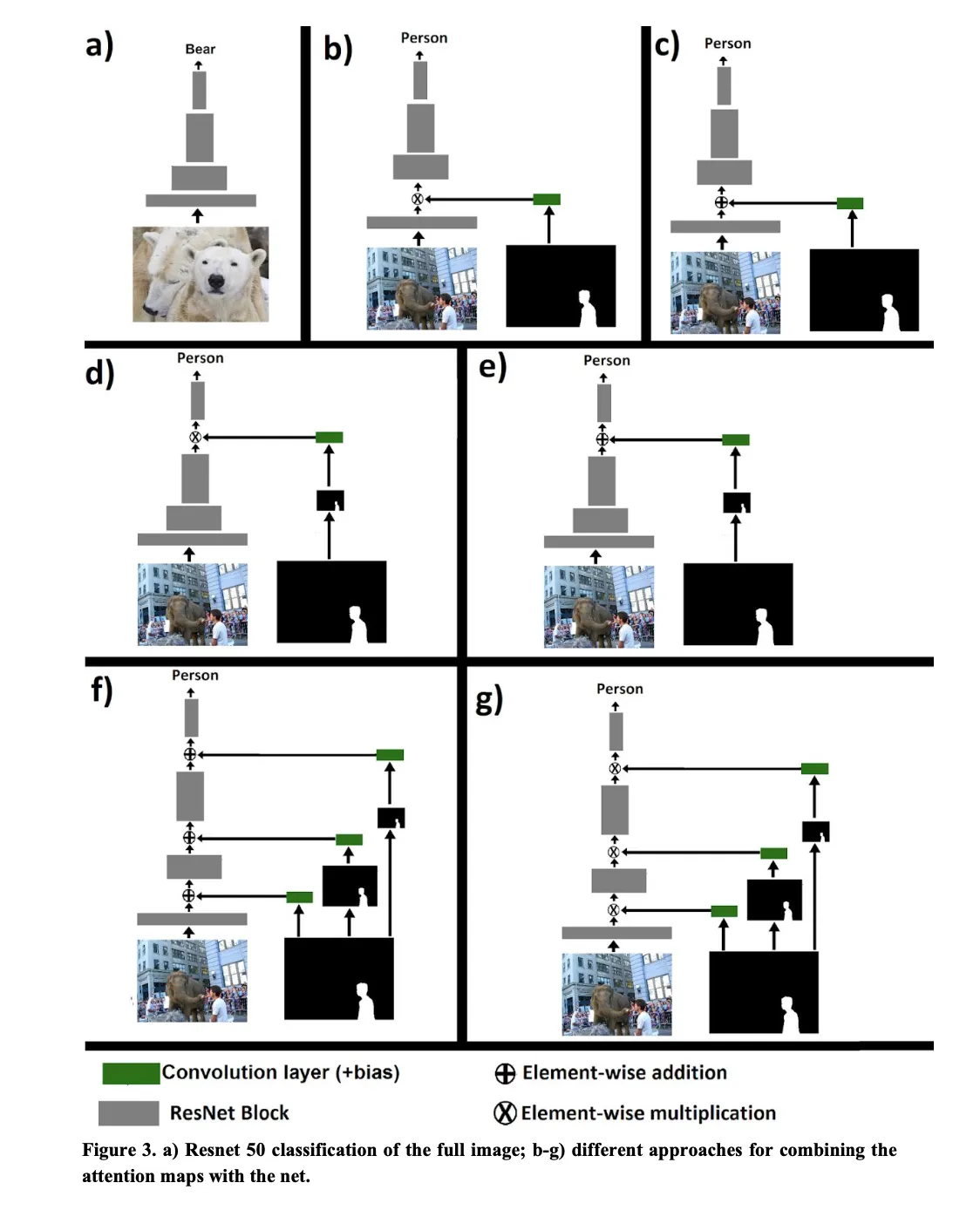 a)
Bear

b)
Person

c)
Person

d)
Person

e)
Person

f)
Person

g)
Person

Convolution layer (+bias)
ResNet Block
Element-wise addition
Element-wise multiplication

Figure 3. a) Resnet 50 classification of the full image; b-g) different approaches for combining the attention maps with the net.